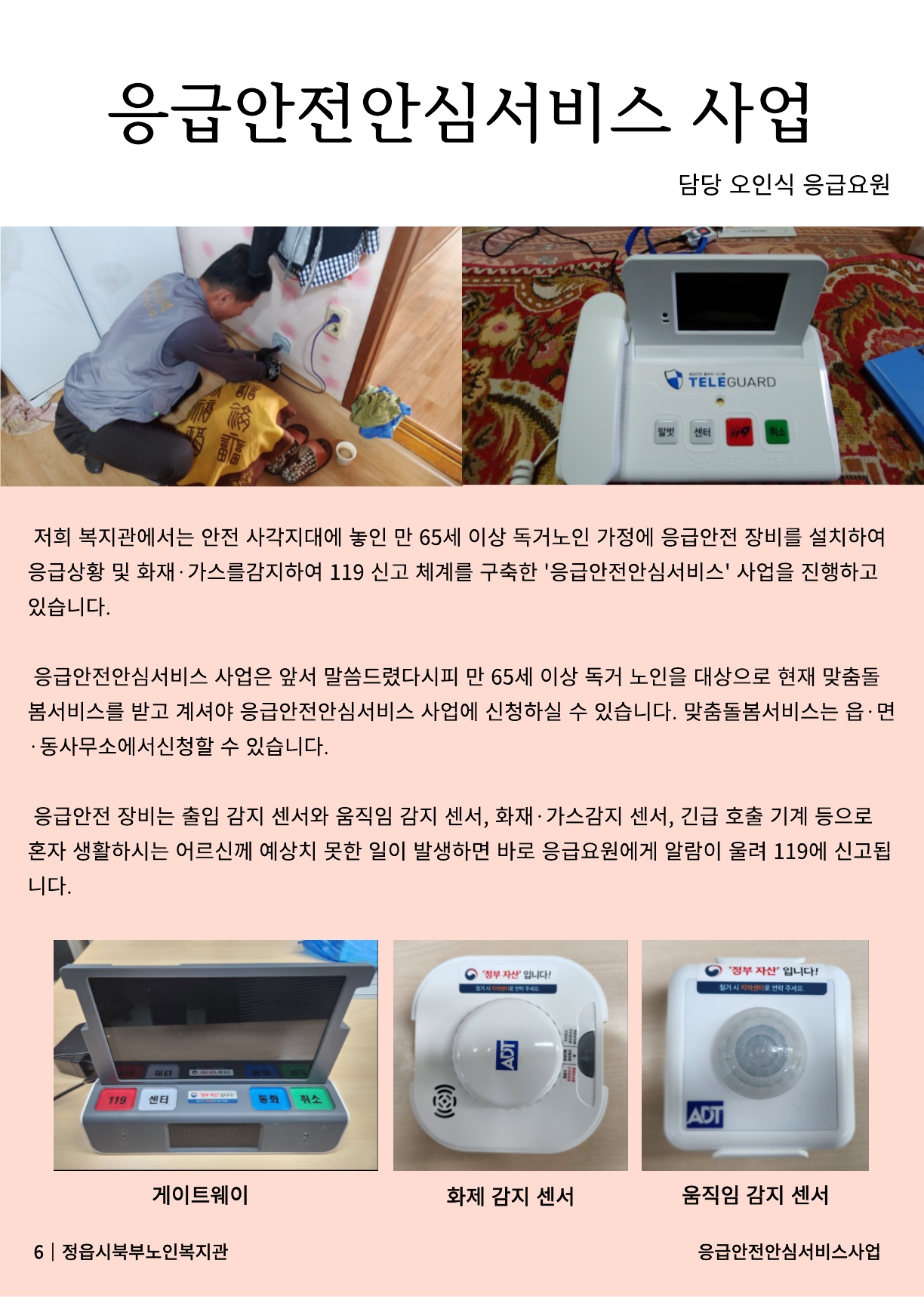 응급안전안심서비스 사업

담당 오인식 응급요원

TELEGUARD

말벗 센터 119 취소

저희 복지관에서는 안전 사각지대에 놓인 만 65세 이상 독거노인 가정에 응급안전 장비를 설치하여 응급상황 및 화재·가스를감지하여 119 신고 체계를 구축한 '응급안전안심서비스' 사업을 진행하고 있습니다.

응급안전안심서비스 사업은 앞서 말씀드렸다시피 만 65세 이상 독거 노인을 대상으로 현재 맞춤돌봄서비스를 받고 계셔야 응급안전안심서비스 사업에 신청하실 수 있습니다. 맞춤돌봄서비스는 읍·면·동사무소에서신청할 수 있습니다.

응급안전 장비는 출입 감지 센서와 움직임 감지 센서, 화재·가스감지 센서, 긴급 호출 기계 등으로 혼자 생활하시는 어르신께 예상치 못한 일이 발생하면 바로 응급요원에게 알람이 울려 119에 신고됩니다.

119 센터 '정부 자산' 입니다! 통화 취소

'정부 자산' 입니다!
철거 시 지역센터로 연락 주세요.
ADT

'정부 자산' 입니다!
철거 시 지역센터로 연락 주세요.
ADT

게이트웨이

화제 감지 센서

움직임 감지 센서

6 | 정읍시북부노인복지관

응급안전안심서비스사업